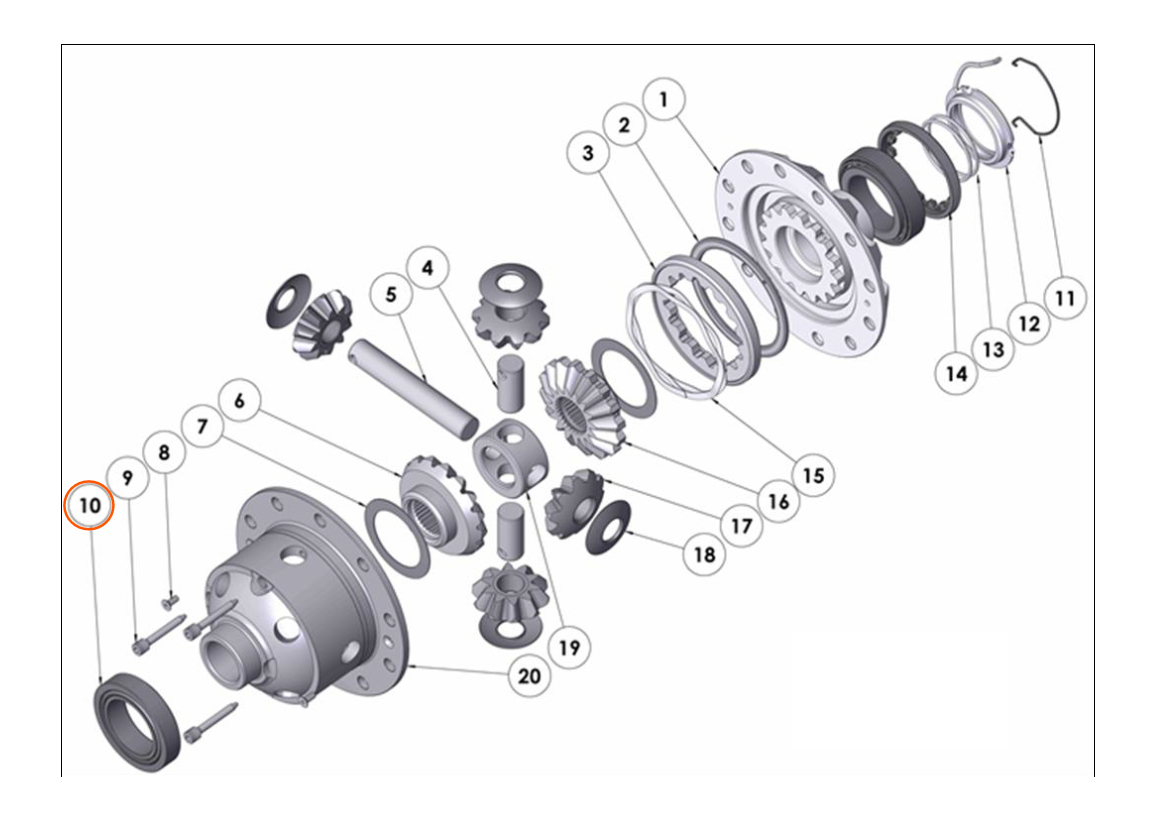 1
2
3
4
5
6
7
8
9
10
11
12
13
14
15
16
17
18
19
20